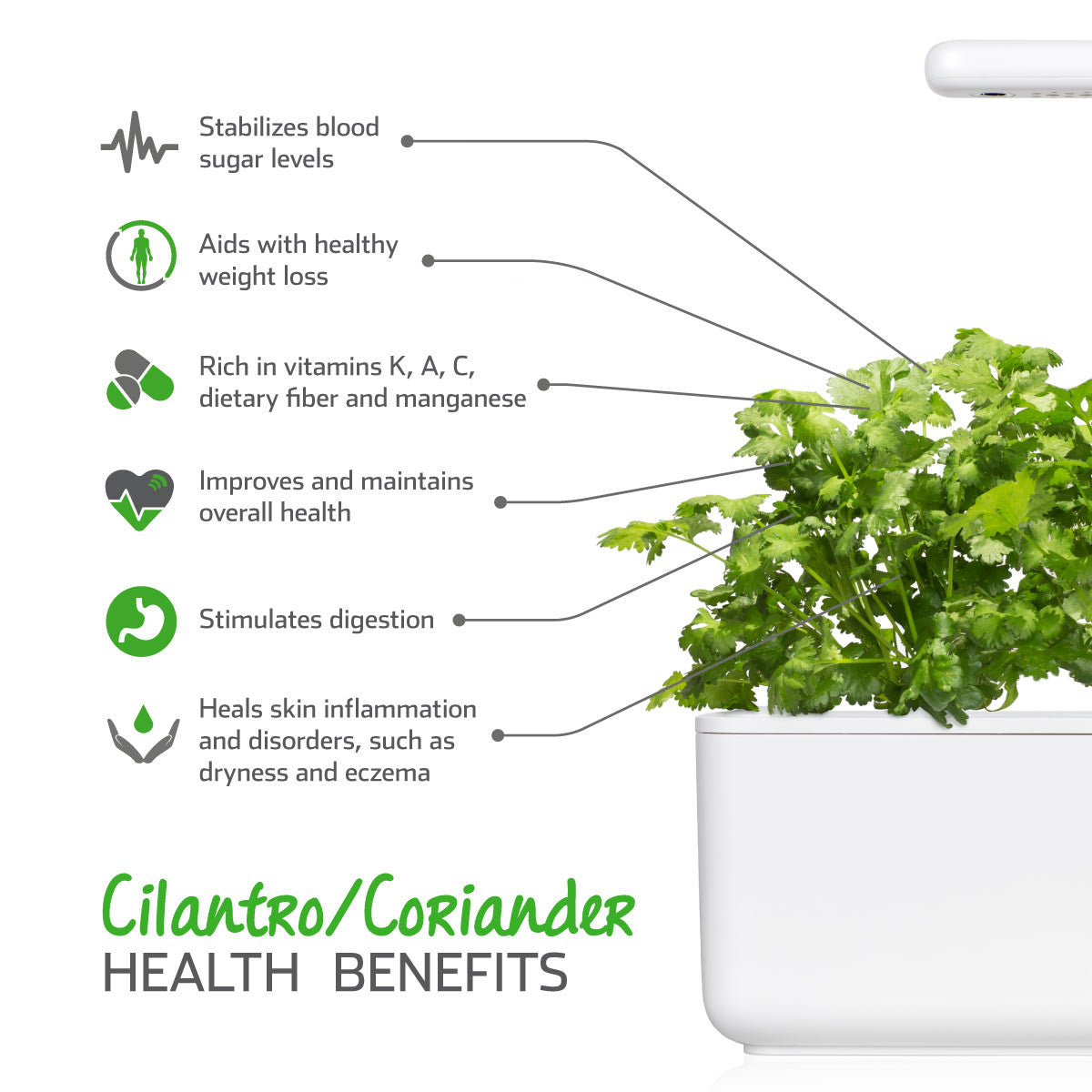 Stabilizes blood sugar levels

Aids with healthy weight loss

Rich in vitamins K, A, C, dietary fiber and manganese

Improves and maintains overall health

Stimulates digestion

Heals skin inflammation and disorders, such as dryness and eczema

Cilantro/Coriander
HEALTH BENEFITS