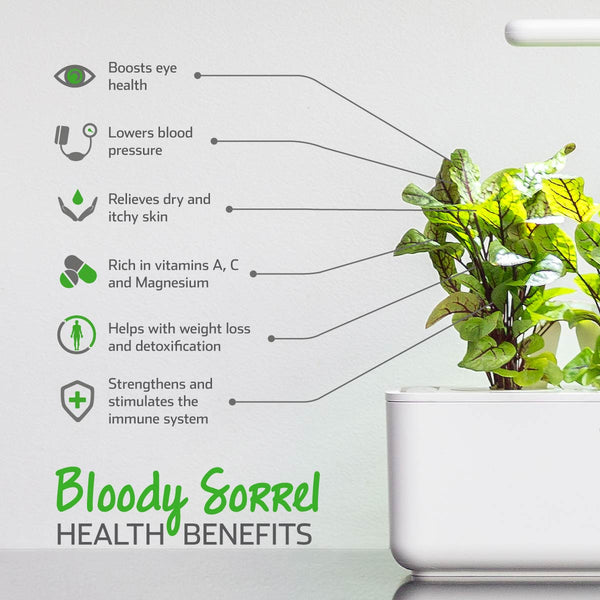 Boosts eye health

Lowers blood pressure

Relieves dry and itchy skin

Rich in vitamins A, C and Magnesium

Helps with weight loss and detoxification

Strengthens and stimulates the immune system

Bloody Sorrel
HEALTH BENEFITS