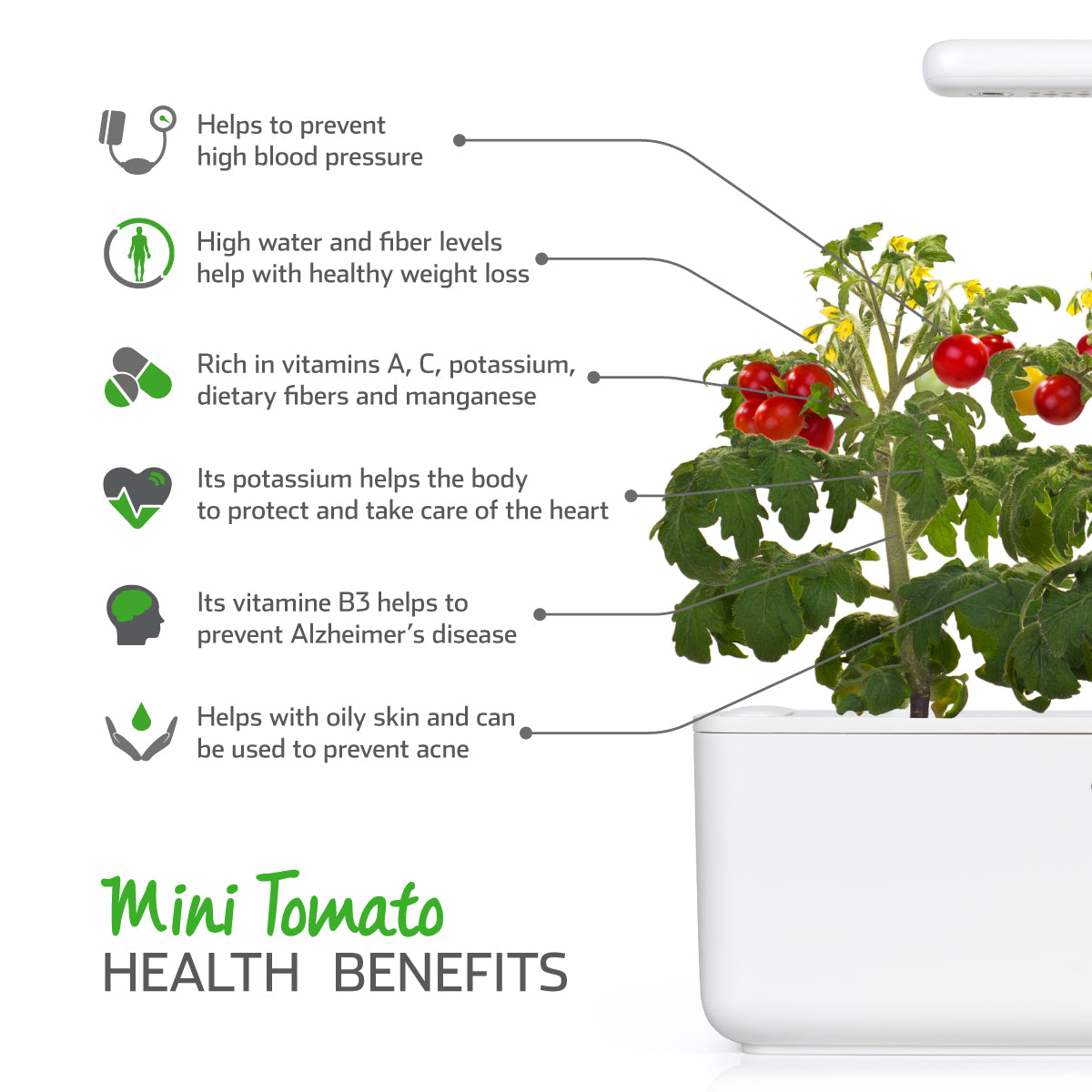 Helps to prevent high blood pressure

High water and fiber levels help with healthy weight loss

Rich in vitamins A, C, potassium, dietary fibers and manganese

Its potassium helps the body to protect and take care of the heart

Its vitamine B3 helps to prevent Alzheimer's disease

Helps with oily skin and can be used to prevent acne

Mini Tomato
HEALTH BENEFITS