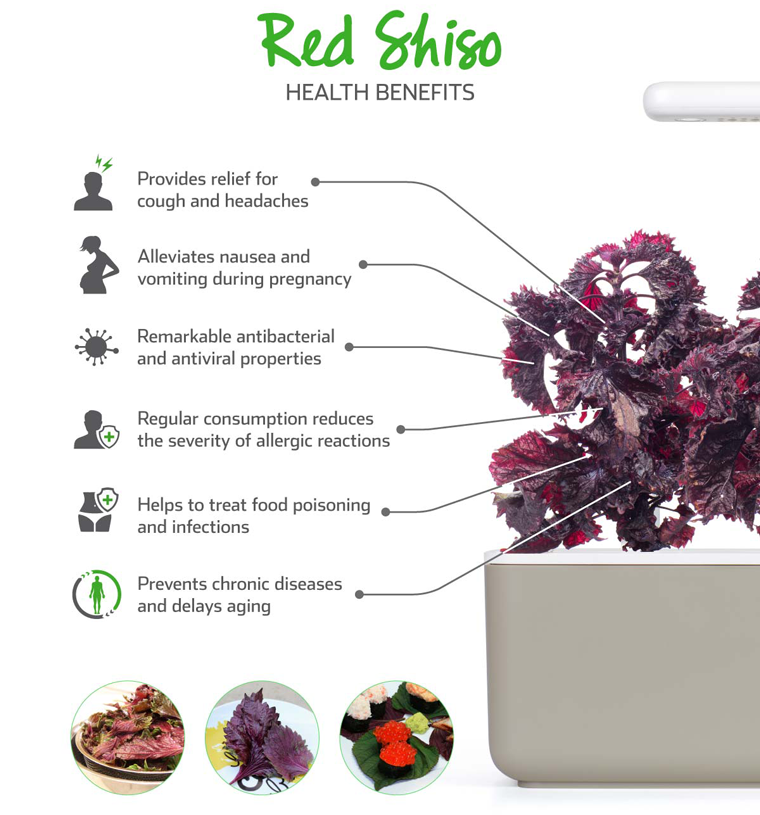 Red Shiso
HEALTH BENEFITS

Provides relief for cough and headaches

Alleviates nausea and vomiting during pregnancy

Remarkable antibacterial and antiviral properties

Regular consumption reduces the severity of allergic reactions

Helps to treat food poisoning and infections

Prevents chronic diseases and delays aging