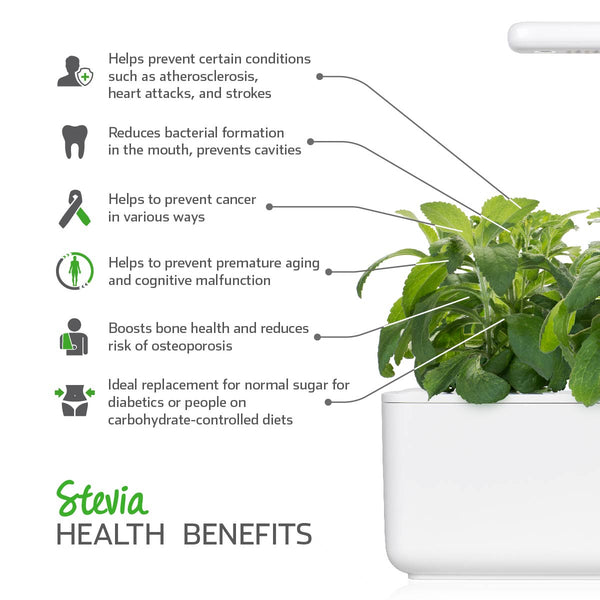 Helps prevent certain conditions such as atherosclerosis, heart attacks, and strokes

Reduces bacterial formation in the mouth, prevents cavities

Helps to prevent cancer in various ways

Helps to prevent premature aging and cognitive malfunction

Boosts bone health and reduces risk of osteoporosis

Ideal replacement for normal sugar for diabetics or people on carbohydrate-controlled diets

Stevia
HEALTH BENEFITS